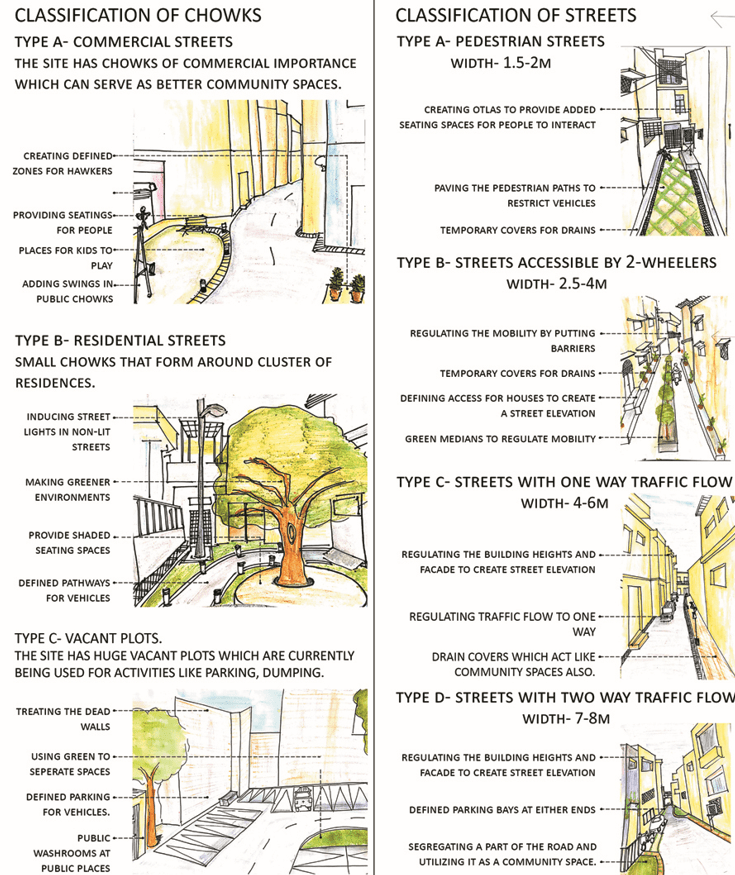 CLASSIFICATION OF CHOWKS

TYPE A- COMMERCIAL STREETS

THE SITE HAS CHOWKS OF COMMERCIAL IMPORTANCE WHICH CAN SERVE AS BETTER COMMUNITY SPACES.

CREATING DEFINED ZONES FOR HAWKERS

PROVIDING SEATINGS FOR PEOPLE

PLACES FOR KIDS TO PLAY

ADDING SWINGS IN PUBLIC CHOWKS

TYPE B- RESIDENTIAL STREETS

SMALL CHOWKS THAT FORM AROUND CLUSTER OF RESIDENCES.

INDUCING STREET LIGHTS IN NON-LIT STREETS

MAKING GREENER ENVIRONMENTS

PROVIDE SHADED SEATING SPACES

DEFINED PATHWAYS FOR VEHICLES

TYPE C- VACANT PLOTS.

THE SITE HAS HUGE VACANT PLOTS WHICH ARE CURRENTLY BEING USED FOR ACTIVITIES LIKE PARKING, DUMPING.

TREATING THE DEAD WALLS

USING GREEN TO SEPERATE SPACES

DEFINED PARKING FOR VEHICLES.

PUBLIC WASHROOMS AT PUBLIC PLACES

CLASSIFICATION OF STREETS

TYPE A- PEDESTRIAN STREETS

WIDTH- 1.5-2M

CREATING OTLAS TO PROVIDE ADDED SEATING SPACES FOR PEOPLE TO INTERACT

PAVING THE PEDESTRIAN PATHS TO RESTRICT VEHICLES

TEMPORARY COVERS FOR DRAINS

TYPE B- STREETS ACCESSIBLE BY 2-WHEELERS

WIDTH- 2.5-4M

REGULATING THE MOBILITY BY PUTTING BARRIERS

TEMPORARY COVERS FOR DRAINS

DEFINING ACCESS FOR HOUSES TO CREATE A STREET ELEVATION

GREEN MEDIANS TO REGULATE MOBILITY

TYPE C- STREETS WITH ONE WAY TRAFFIC FLOW

WIDTH- 4-6M

REGULATING THE BUILDING HEIGHTS AND FACADE TO CREATE STREET ELEVATION

REGULATING TRAFFIC FLOW TO ONE WAY

DRAIN COVERS WHICH ACT LIKE COMMUNITY SPACES ALSO.

TYPE D- STREETS WITH TWO WAY TRAFFIC FLOW

WIDTH- 7-8M

REGULATING THE BUILDING HEIGHTS AND FACADE TO CREATE STREET ELEVATION

DEFINED PARKING BAYS AT EITHER ENDS

SEGREGATING A PART OF THE ROAD AND UTILIZING IT AS A COMMUNITY SPACE.